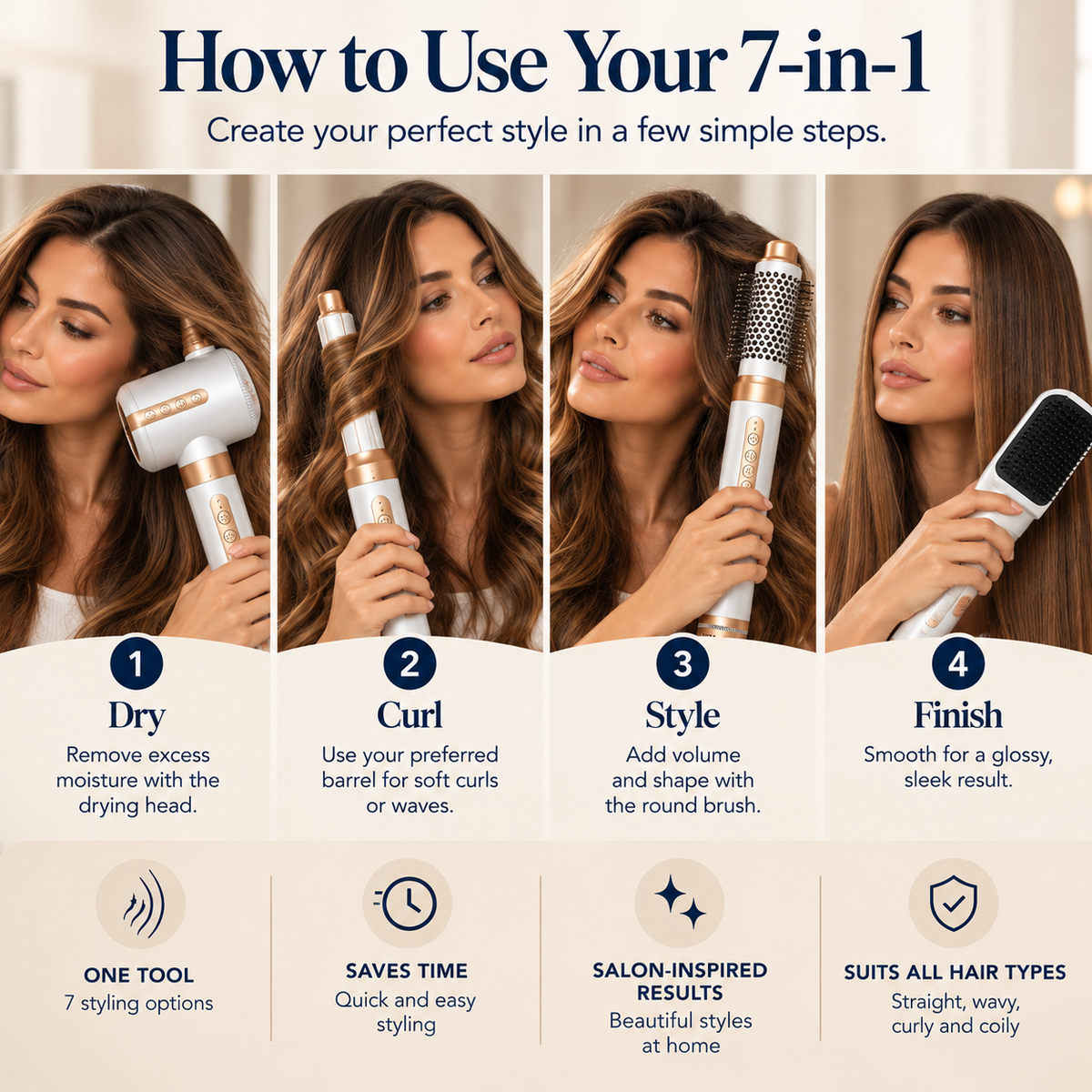 How to Use Your 7-in-1

Create your perfect style in a few simple steps.

1

Dry

Remove excess moisture with the drying head.

2

Curl

Use your preferred barrel for soft curls or waves.

3

Style

Add volume and shape with the round brush.

4

Finish

Smooth for a glossy, sleek result.

ONE TOOL
7 styling options

SAVES TIME
Quick and easy styling

SALON-INSPIRED RESULTS
Beautiful styles at home

SUITS ALL HAIR TYPES
Straight, wavy, curly and coily